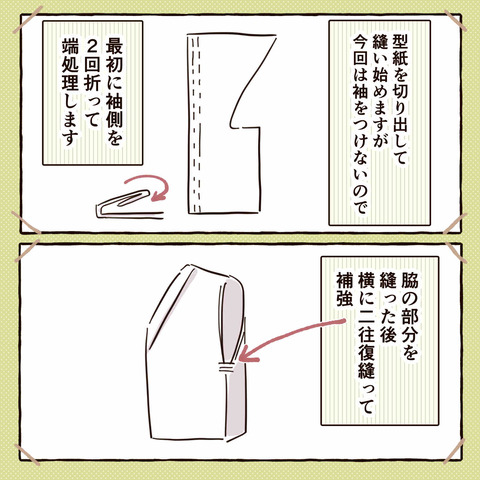 型紙を切り出して
縫い始めますが
今回は袖をつけないので

最初に袖側を
2回折って
端処理します

脇の部分を
縫った後
横に二往復縫って
補強